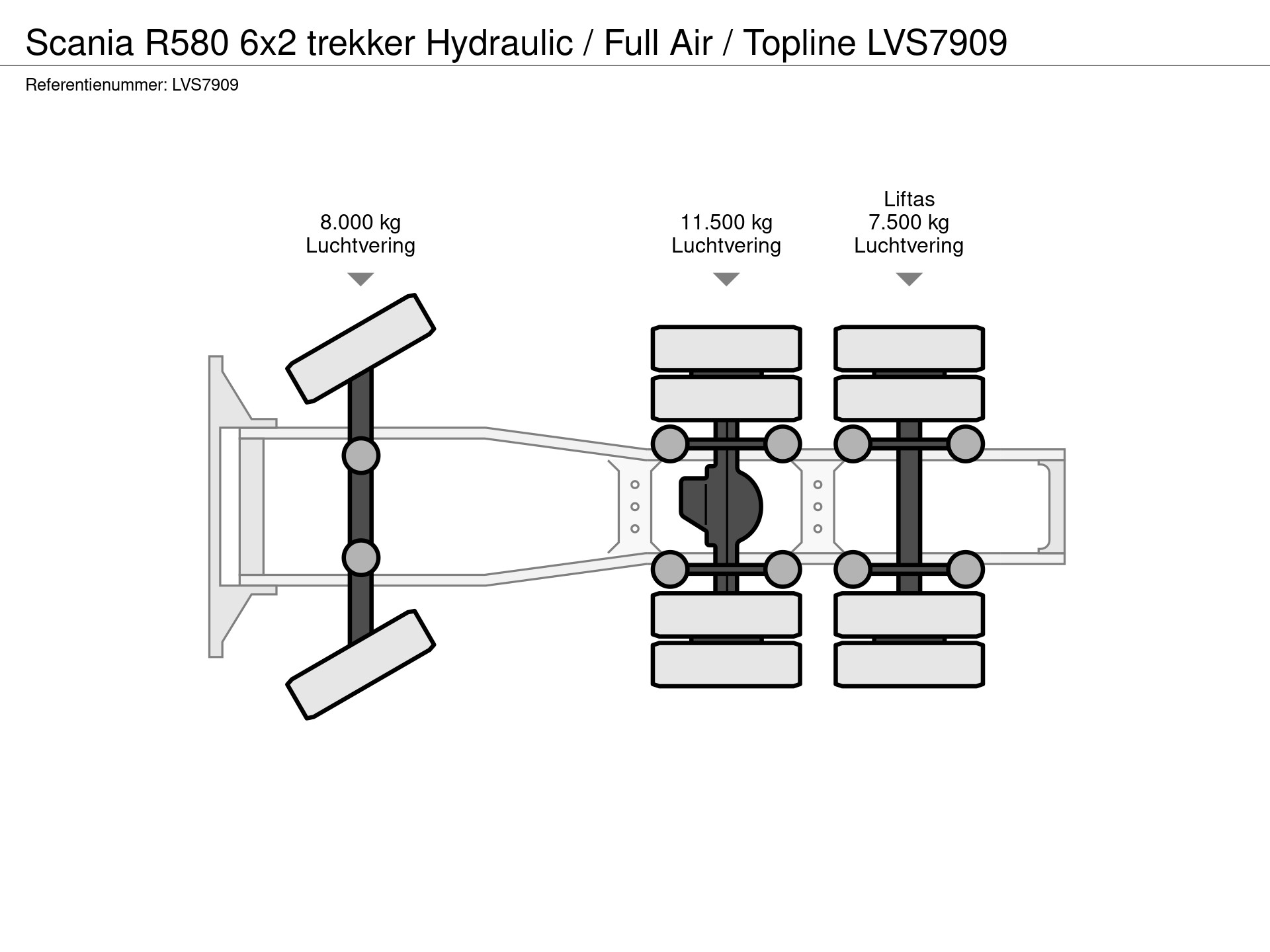 Scania R580 6x2 trekker Hydraulic / Full Air / Topline LVS7909

Referentienummer: LVS7909

8.000 kg
Luchtvering

11.500 kg
Luchtvering

Liftas
7.500 kg
Luchtvering