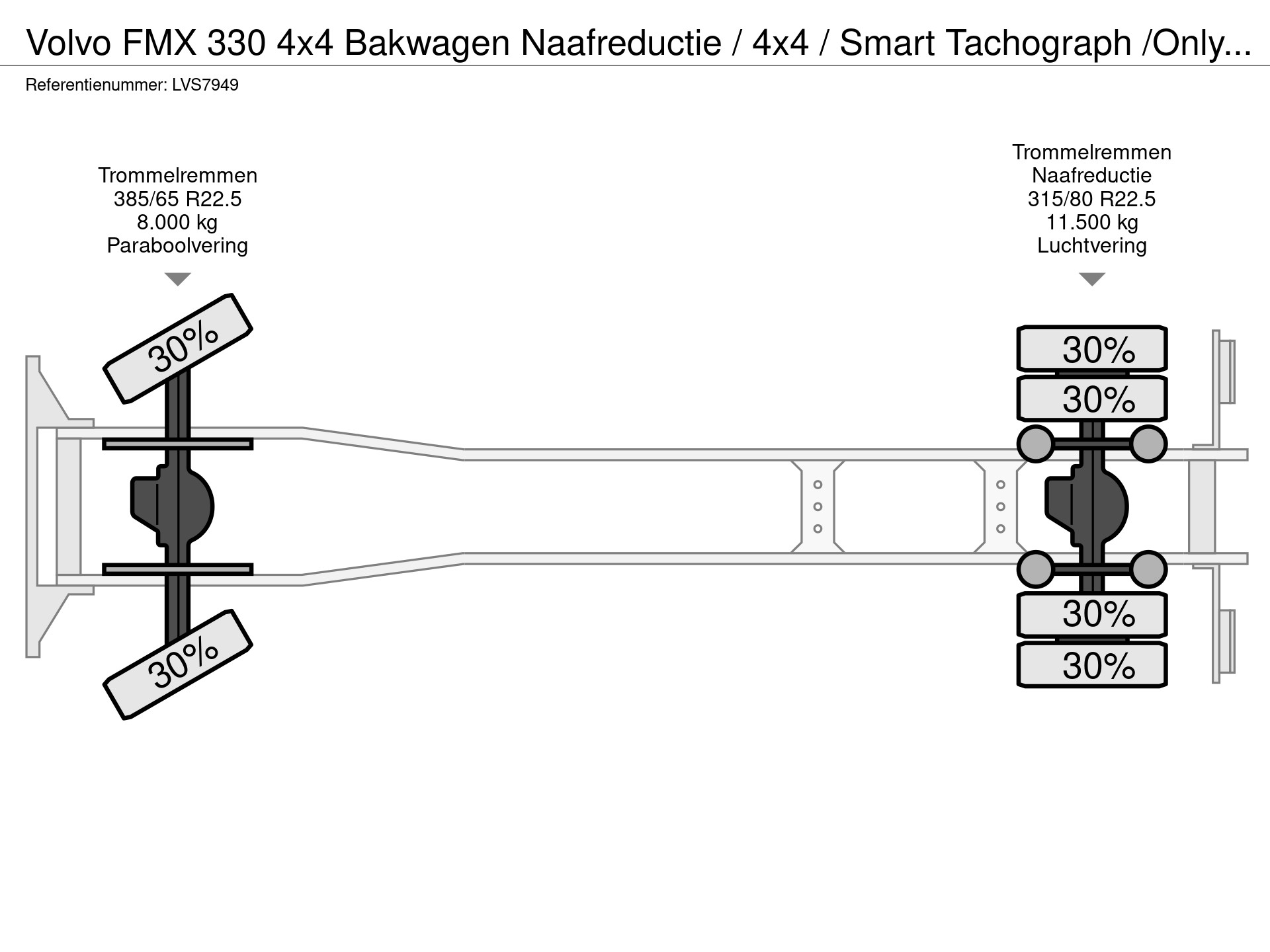 Volvo FMX 330 4x4 Bakwagen Naafreductie / 4x4 / Smart Tachograph /Only...

Referentienummer: LVS7949

Trommelremmen
385/65 R22.5
8.000 kg
Paraboolvering

Trommelremmen
Naafreductie
315/80 R22.5
11.500 kg
Luchtvering

30%
30%

30%
30%
30%
30%